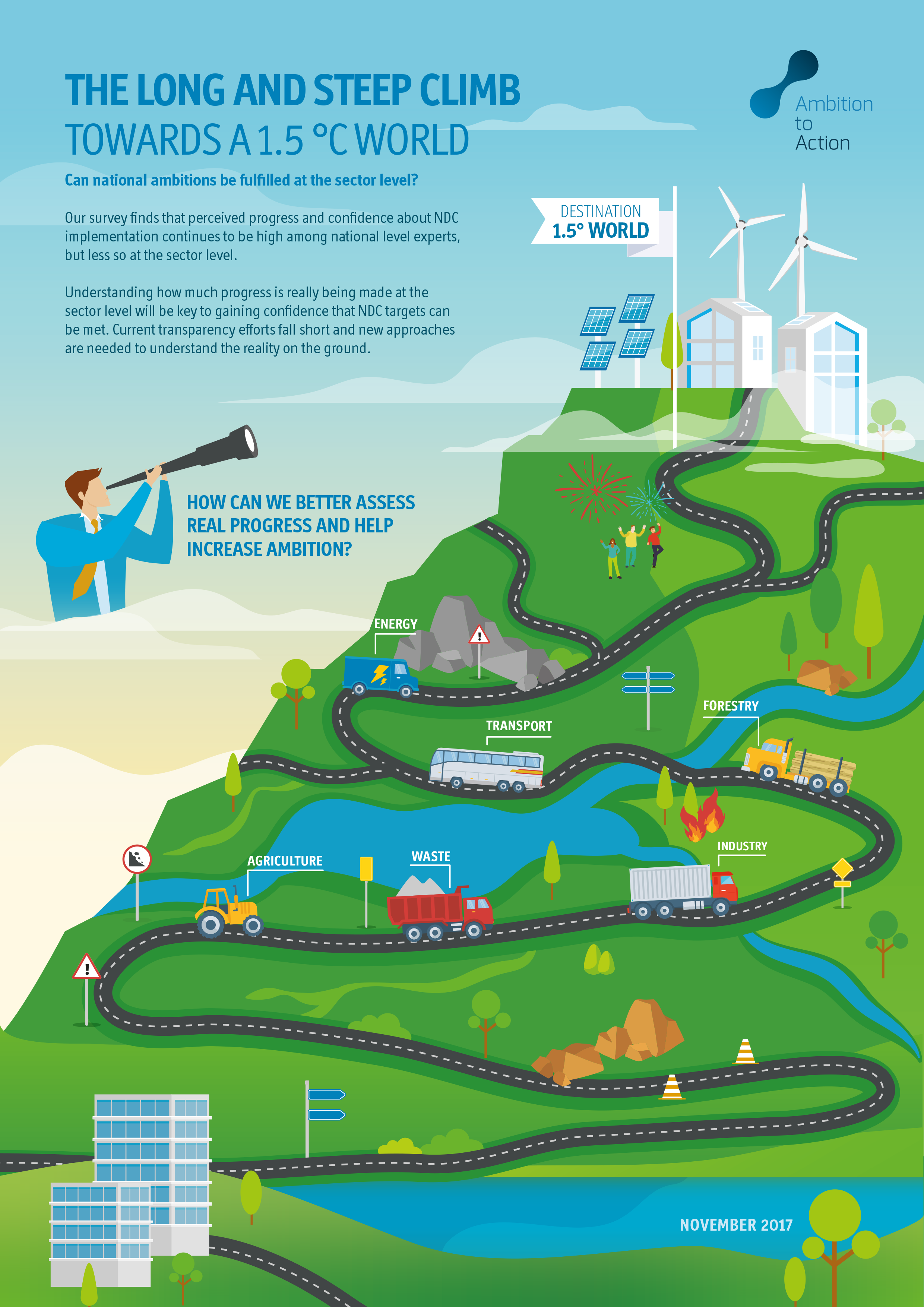 THE LONG AND STEEP CLIMB
TOWARDS A 1.5 °C WORLD

Ambition to Action

Can national ambitions be fulfilled at the sector level?

Our survey finds that perceived progress and confidence about NDC implementation continues to be high among national level experts, but less so at the sector level.

Understanding how much progress is really being made at the sector level will be key to gaining confidence that NDC targets can be met. Current transparency efforts fall short and new approaches are needed to understand the reality on the ground.

DESTINATION
1.5° WORLD

HOW CAN WE BETTER ASSESS REAL PROGRESS AND HELP INCREASE AMBITION?

ENERGY

TRANSPORT

FORESTRY

AGRICULTURE

WASTE

INDUSTRY

NOVEMBER 2017