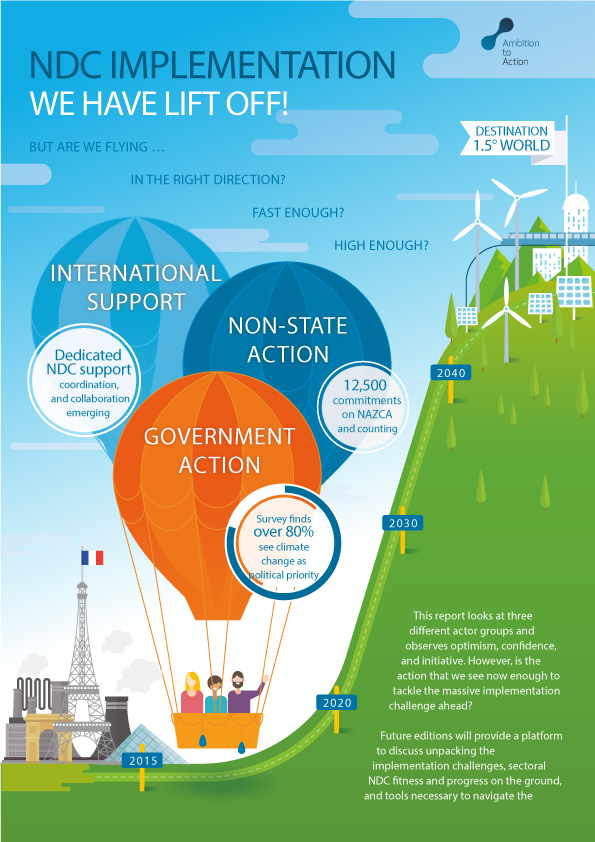 Ambition to Action

NDC IMPLEMENTATION
WE HAVE LIFT OFF!

BUT ARE WE FLYING …

IN THE RIGHT DIRECTION?

FAST ENOUGH?

HIGH ENOUGH?

DESTINATION 1.5° WORLD

INTERNATIONAL SUPPORT

Dedicated NDC support coordination, and collaboration emerging

NON-STATE ACTION

12,500 commitments on NAZCA and counting

GOVERNMENT ACTION

Survey finds over 80% see climate change as political priority

2040

2030

2020

2015

This report looks at three different actor groups and observes optimism, confidence, and initiative. However, is the action that we see now enough to tackle the massive implementation challenge ahead?

Future editions will provide a platform to discuss unpacking the implementation challenges, sectoral NDC fitness and progress on the ground, and tools necessary to navigate the